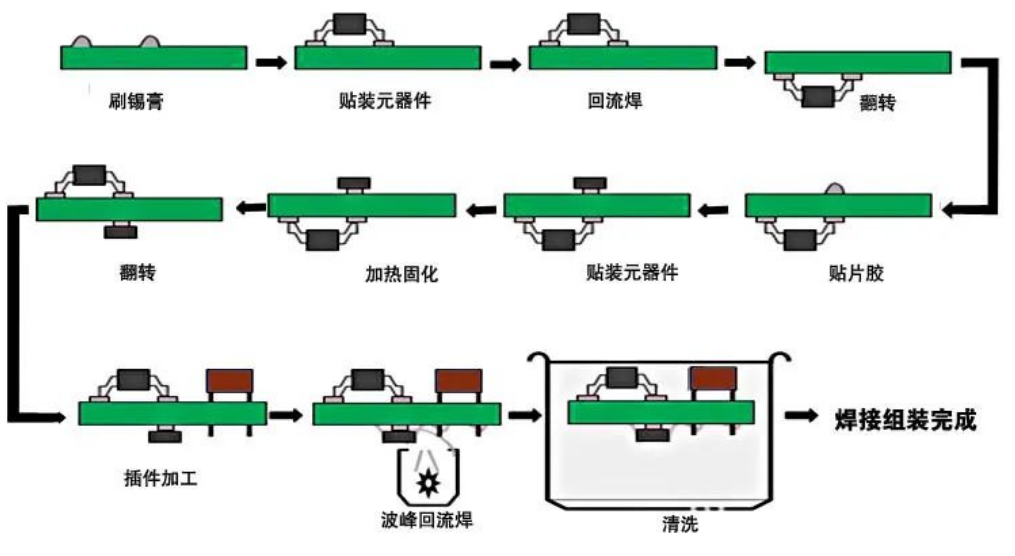 刷锡膏

贴装元器件

回流焊

翻转

贴片胶

贴装元器件

加热固化

翻转

插件加工

波峰回流焊

清洗

焊接组装完成