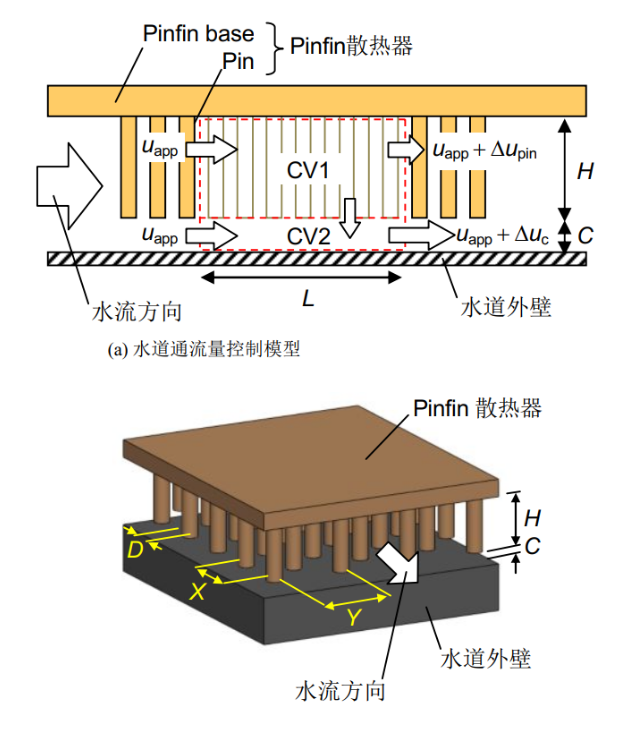 Pinfin base
Pin
Pinfin散热器

$u_{app}$
CV1
$u_{app} + \Delta u_{pin}$
$H$
$u_{app}$
CV2
$u_{app} + \Delta u_{c}$
$C$
$L$
水流方向
水道外壁

(a) 水道通流量控制模型

Pinfin 散热器
$H$
$C$
$D$
$X$
$Y$
水道外壁
水流方向